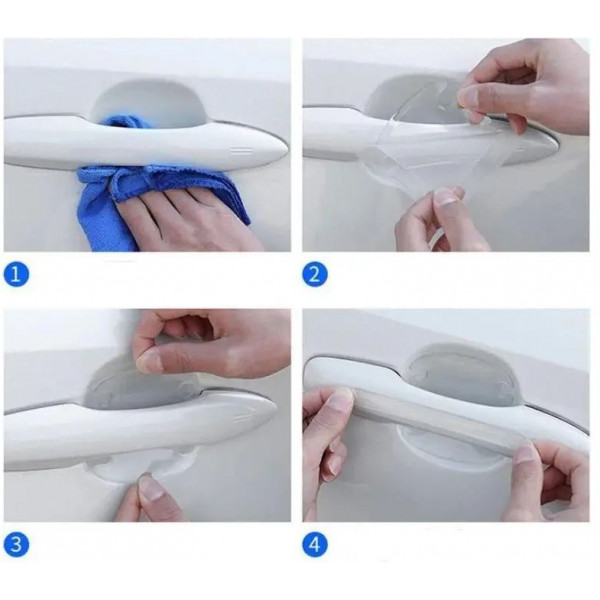 1

2

3

4