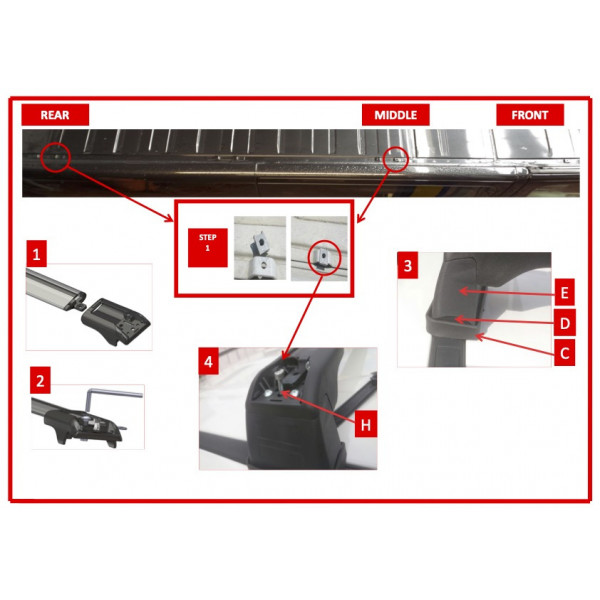 REAR

MIDDLE

FRONT

STEP 1

1

2

3

E

D

C

4

H